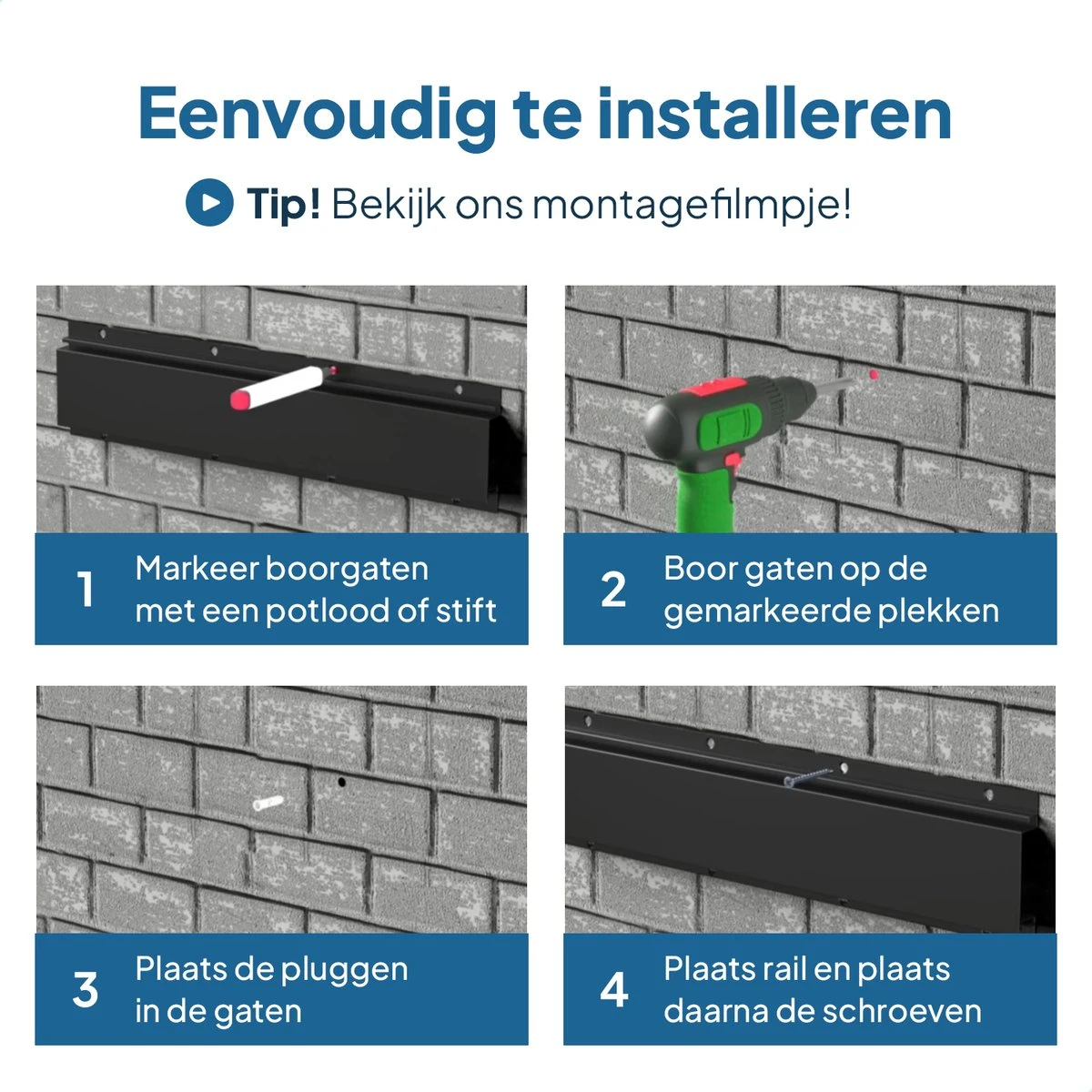 Eenvoudig te installeren

Tip! Bekijk ons montagefilmpje!

1 Markeer boorgaten met een potlood of stift

2 Boor gaten op de gemarkeerde plekken

3 Plaats de pluggen in de gaten

4 Plaats rail en plaats daarna de schroeven